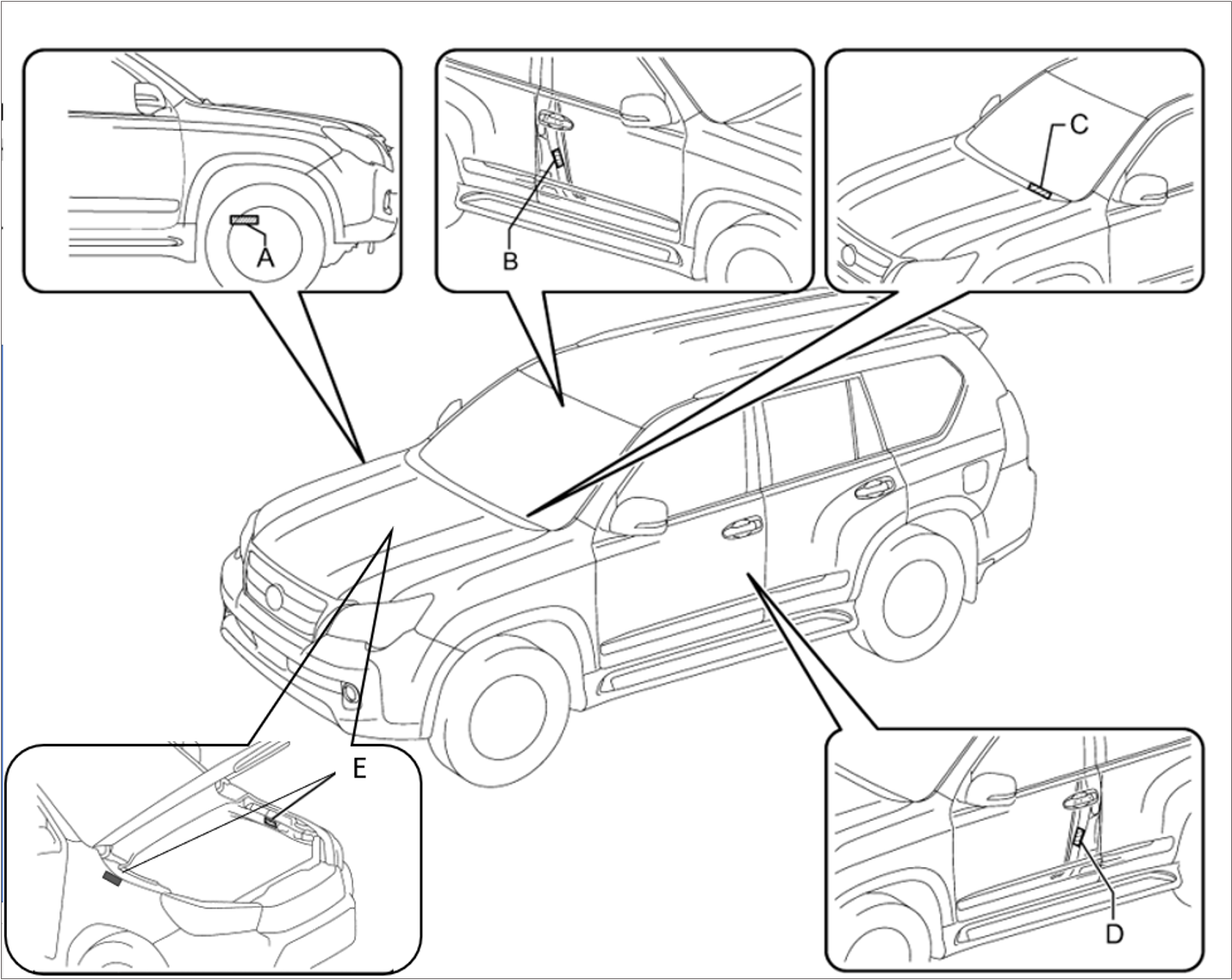 A

B

C

E

D